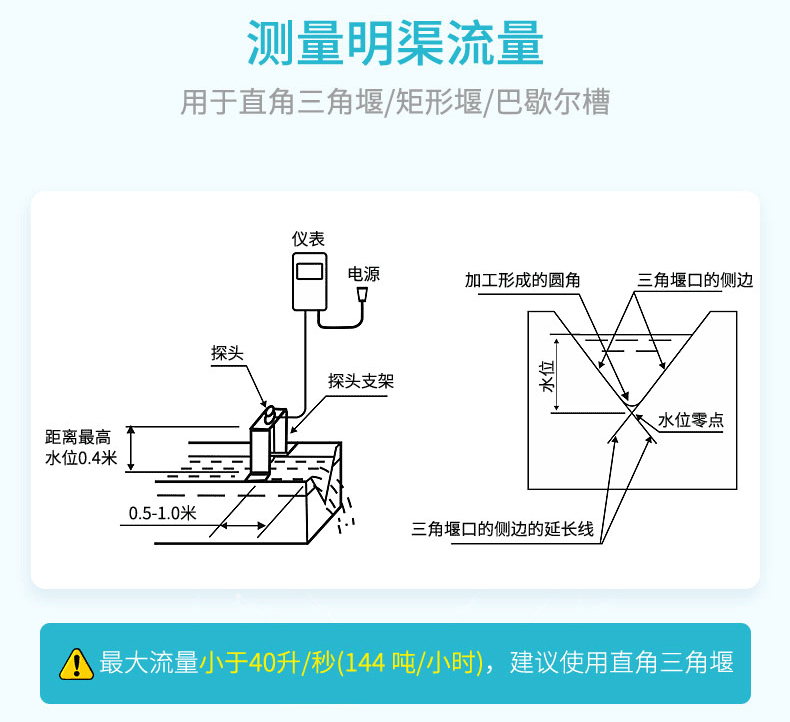 测量明渠流量

用于直角三角堰/矩形堰/巴歇尔槽

仪表

电源

探头

探头支架

距离最高水位0.4米

0.5-1.0米

加工形成的圆角

三角堰口的侧边

水位

水位零点

三角堰口的侧边的延长线

最大流量小于40升/秒(144 吨/小时)，建议使用直角三角堰